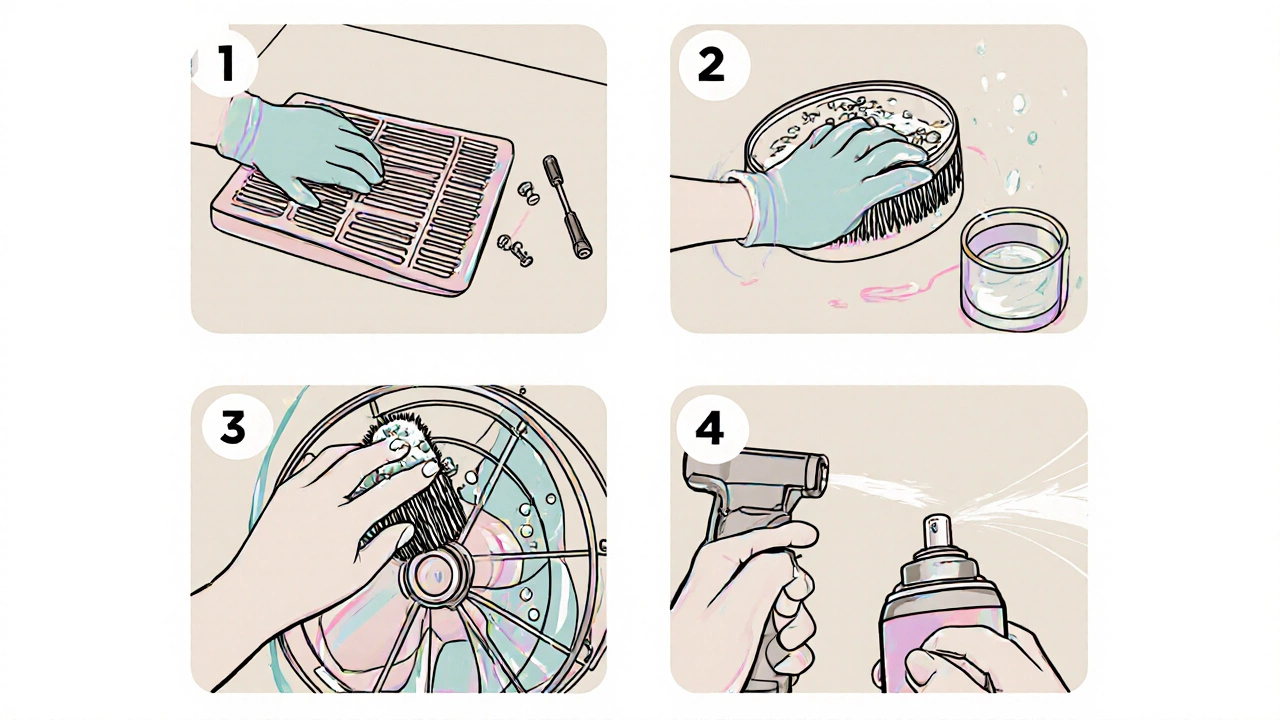 1

2

3

4